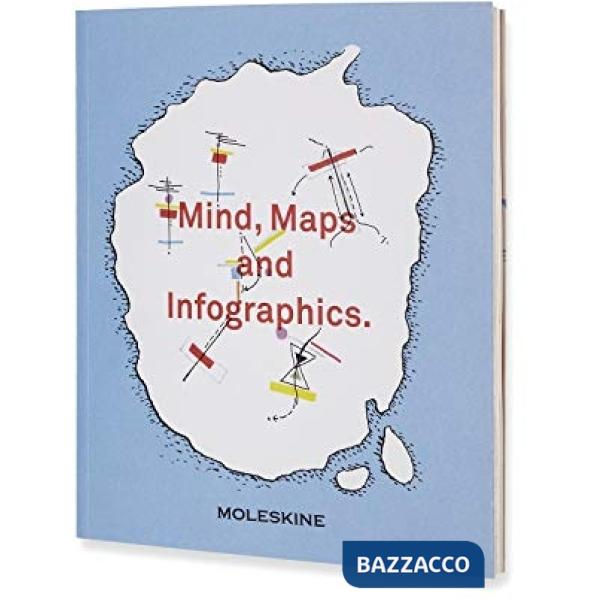 Mind, Maps and Infographics.

MOLESKINE

BAZZACCO